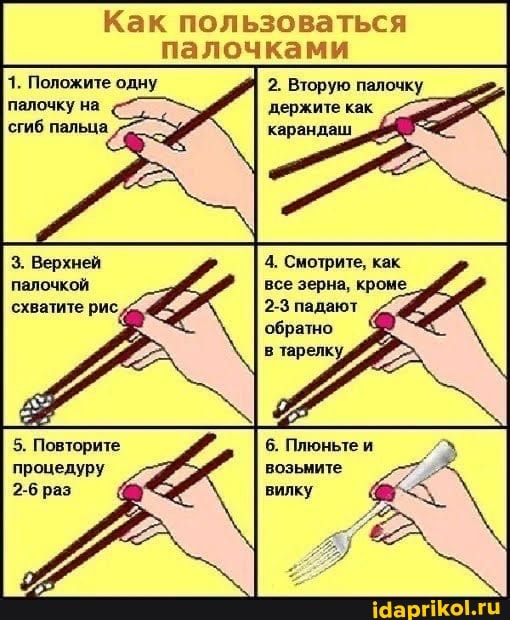 Как пользоваться палочками

1. Положите одну палочку на сгиб пальца

2. Вторую палочку держите как карандаш

3. Верхней палочкой схватите рис

4. Смотрите, как все зерна, кроме 2-3 падают обратно в тарелку

5. Повторите процедуру 2-6 раз

6. Плюньте и возьмите вилку

idaprikol.ru